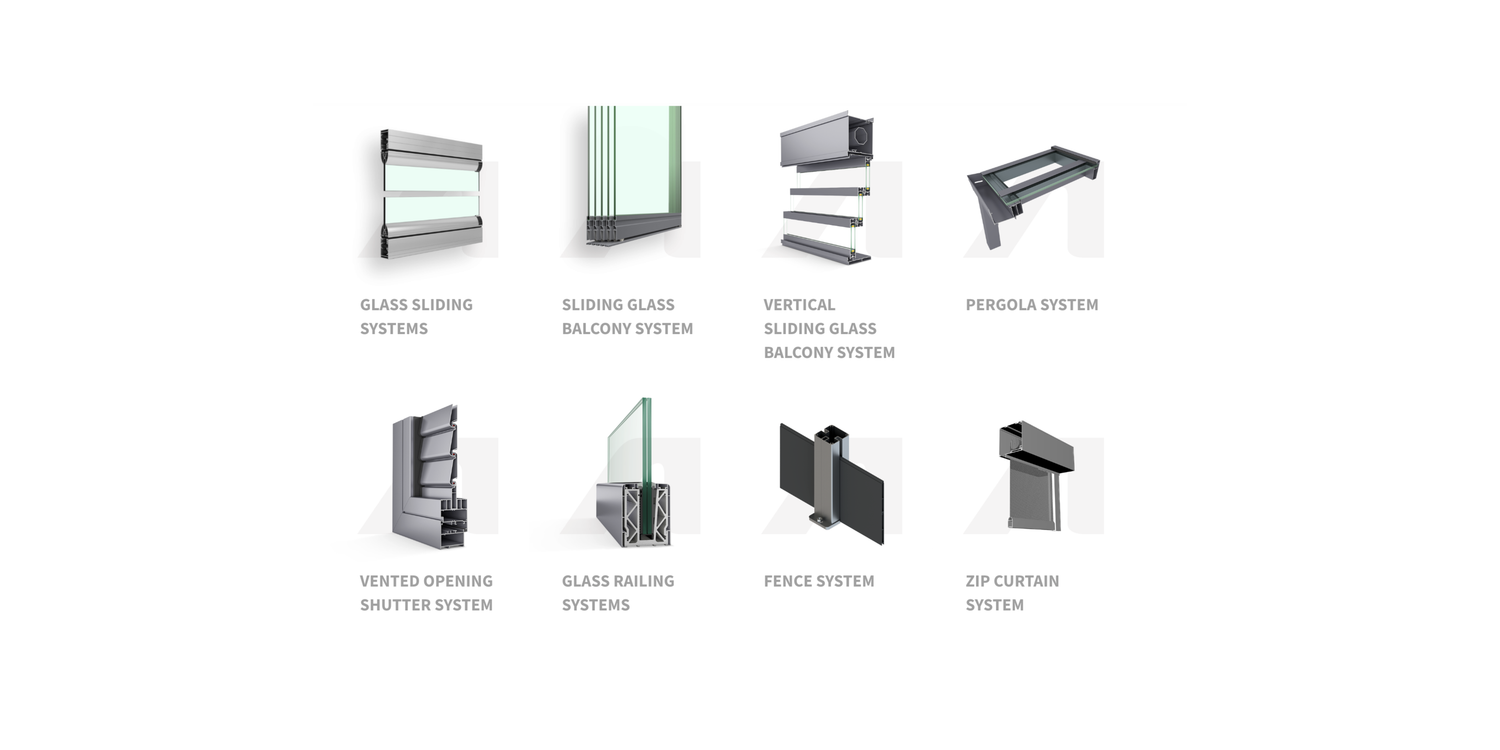 GLASS SLIDING SYSTEMS

SLIDING GLASS BALCONY SYSTEM

VERTICAL SLIDING GLASS BALCONY SYSTEM

PERGOLA SYSTEM

VENTED OPENING SHUTTER SYSTEM

GLASS RAILING SYSTEMS

FENCE SYSTEM

ZIP CURTAIN SYSTEM