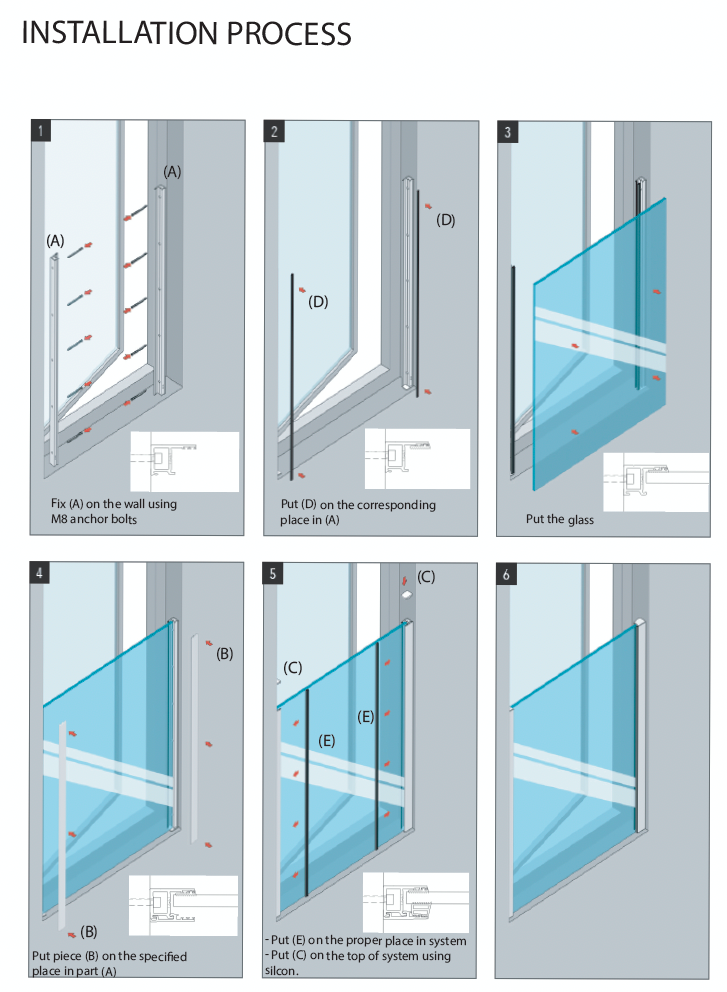 INSTALLATION PROCESS

1

(A)

(A)

Fix (A) on the wall using M8 anchor bolts

2

(D)

(D)

Put (D) on the corresponding place in (A)

3

Put the glass

4

(B)

(B)

Put piece (B) on the specified place in part (A)

5

(C)

(C)

(E)

(E)

- Put (E) on the proper place in system
- Put (C) on the top of system using silcon.

6