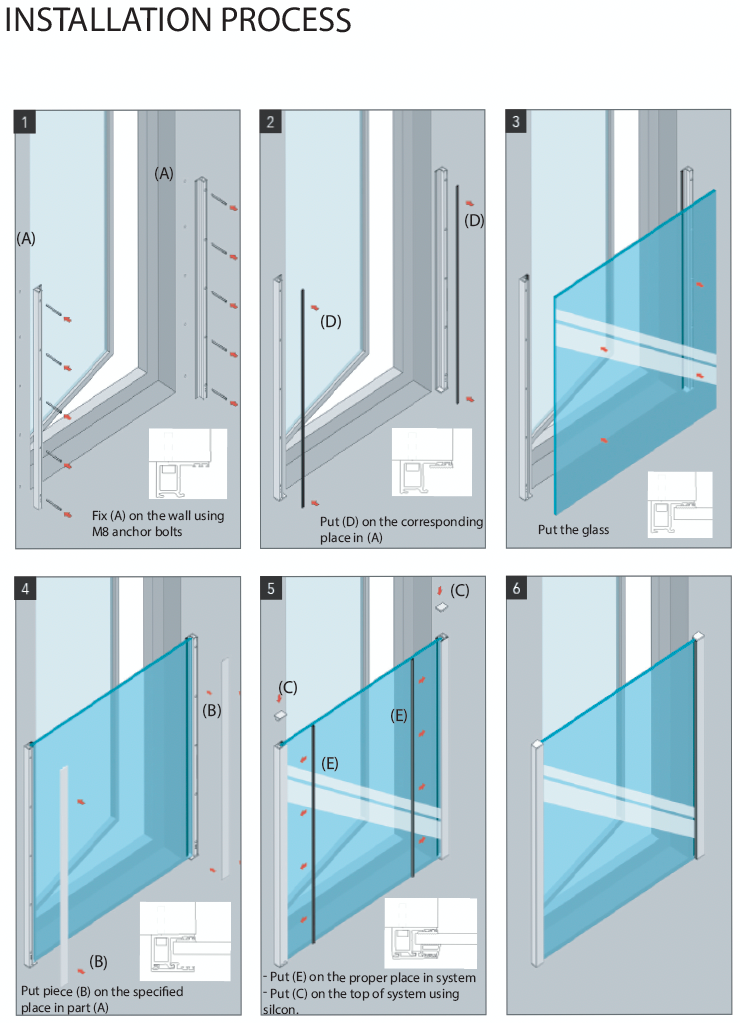 INSTALLATION PROCESS

1

(A)

(A)

Fix (A) on the wall using M8 anchor bolts

2

(D)

(D)

Put (D) on the corresponding place in (A)

3

Put the glass

4

(B)

(B)

Put piece (B) on the specified place in part (A)

5

(C)

(C)

(E)

(E)

- Put (E) on the proper place in system
- Put (C) on the top of system using silcon.

6