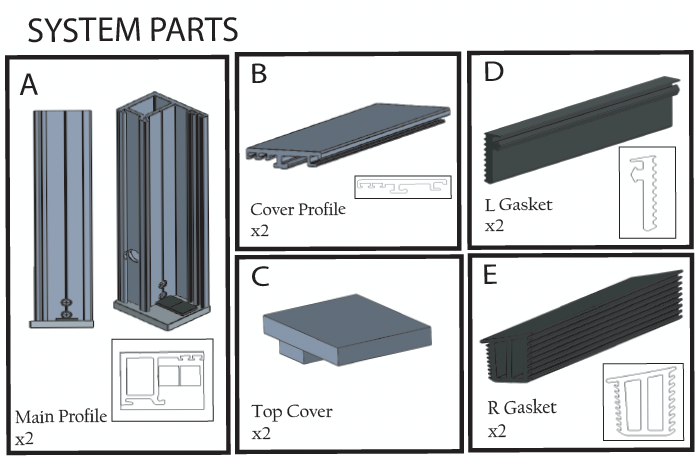 SYSTEM PARTS

A

Main Profile
x2

B

Cover Profile
x2

C

Top Cover
x2

D

L Gasket
x2

E

R Gasket
x2